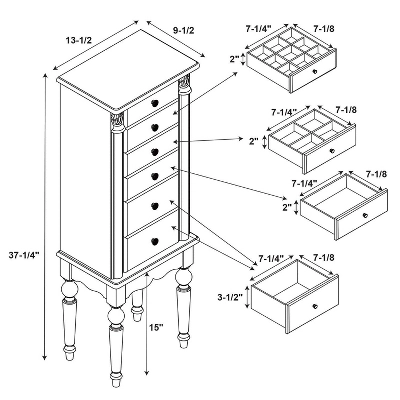 13-1/2
9-1/2
37-1/4"
15"
7-1/4"
7-1/8
2"
7-1/4"
7-1/8
2"
7-1/4"
7-1/8
2"
7-1/4"
7-1/8
3-1/2"